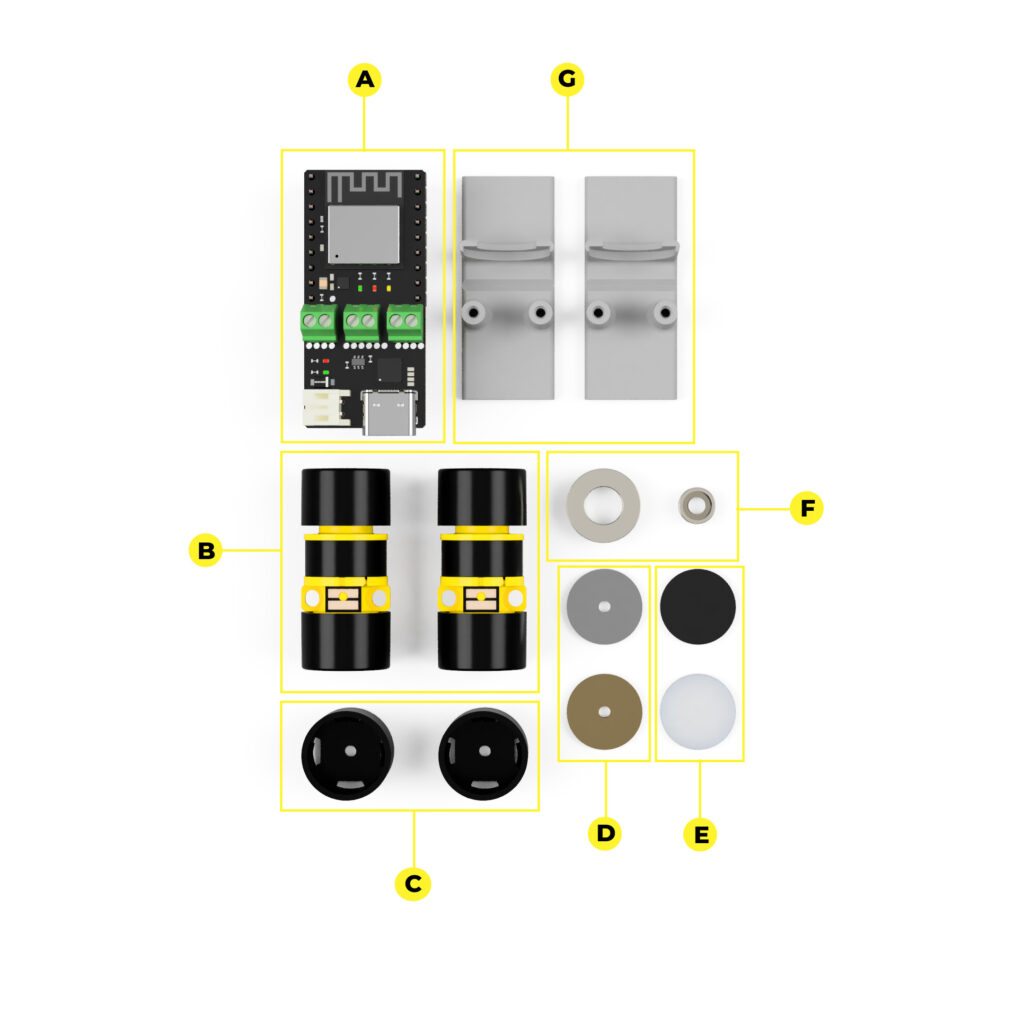 A
G
B
F
D
E
C